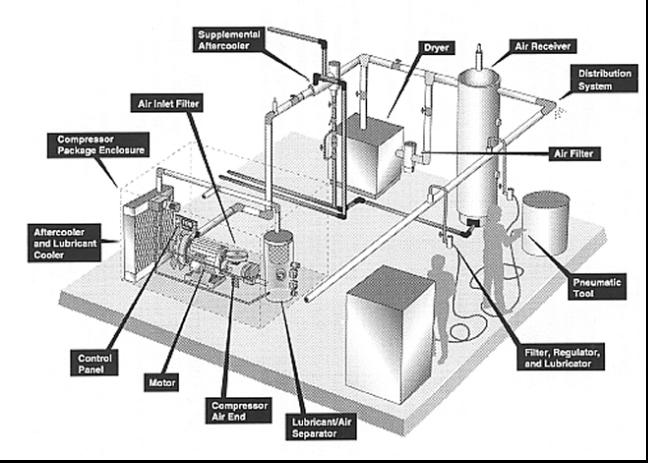 Supplemental Aftercooler

Dryer

Air Receiver

Distribution System

Air Inlet Filter

Compressor Package Enclosure

Air Filter

Aftercooler and Lubricant Cooler

Pneumatic Tool

Filter, Regulator, and Lubricator

Control Panel

Motor

Compressor Air End

Lubricant/Air Separator